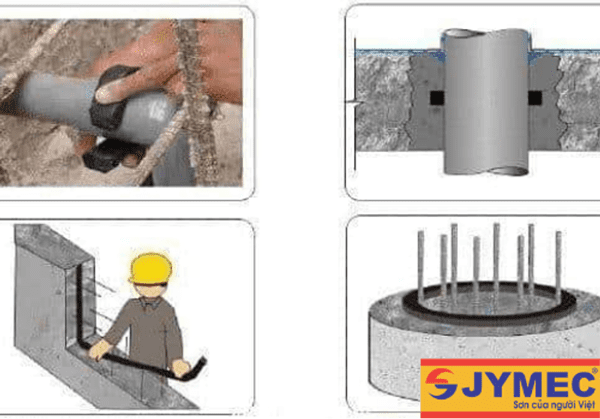 JYMEC®
Sơn của người Việt